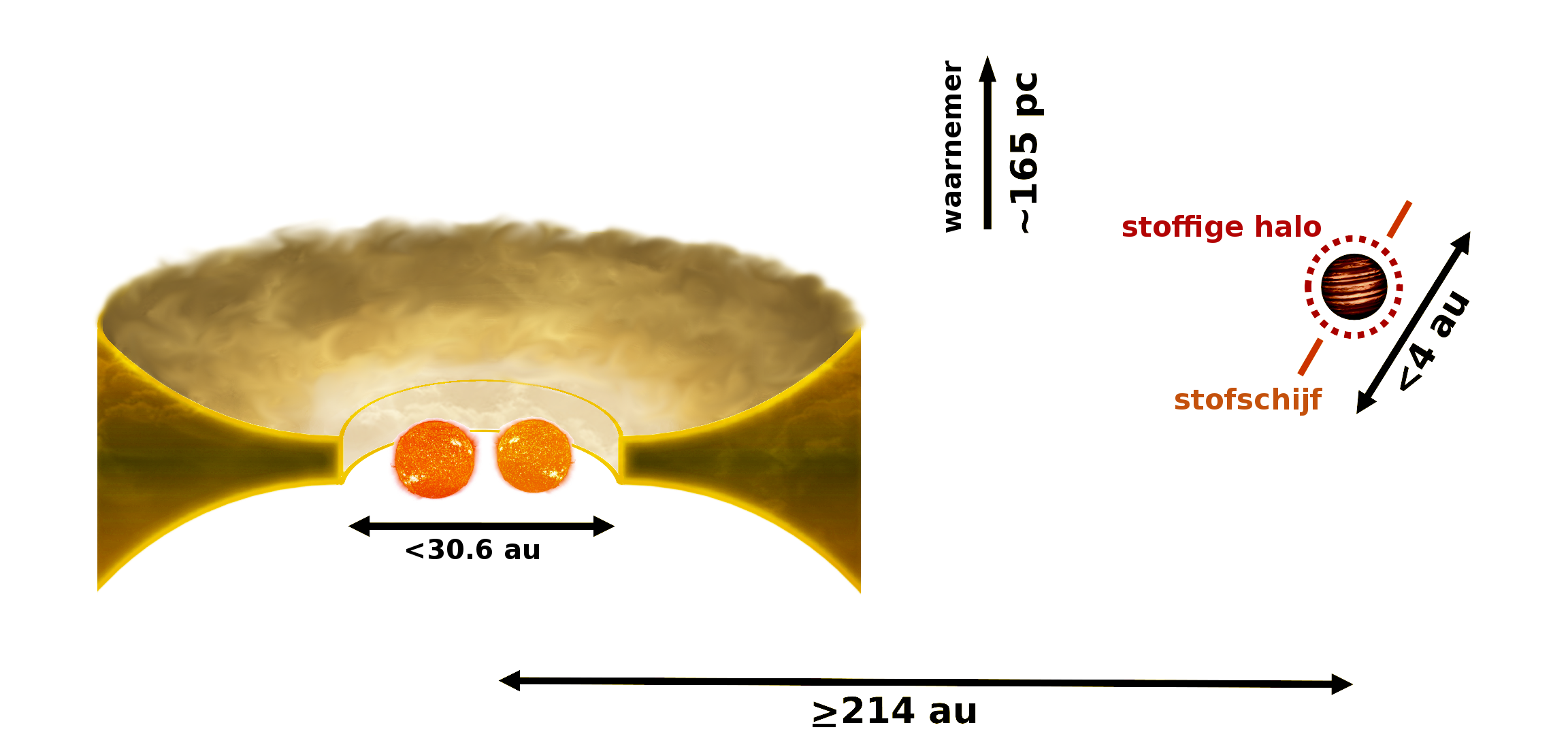 waarnemer
~165 pc

stoffige halo

<4 au

stofschijf

<30.6 au

≥214 au